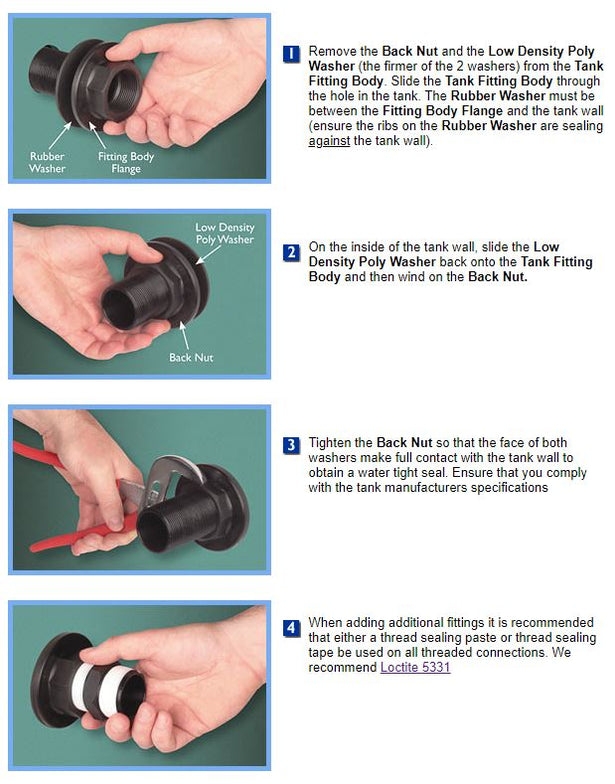 Rubber Washer

Fitting Body Flange

1 Remove the Back Nut and the Low Density Poly Washer (the firmer of the 2 washers) from the Tank Fitting Body. Slide the Tank Fitting Body through the hole in the tank. The Rubber Washer must be between the Fitting Body Flange and the tank wall (ensure the ribs on the Rubber Washer are sealing against the tank wall).

Low Density Poly Washer

Back Nut

2 On the inside of the tank wall, slide the Low Density Poly Washer back onto the Tank Fitting Body and then wind on the Back Nut.

3 Tighten the Back Nut so that the face of both washers make full contact with the tank wall to obtain a water tight seal. Ensure that you comply with the tank manufacturers specifications

4 When adding additional fittings it is recommended that either a thread sealing paste or thread sealing tape be used on all threaded connections. We recommend Loctite 5331