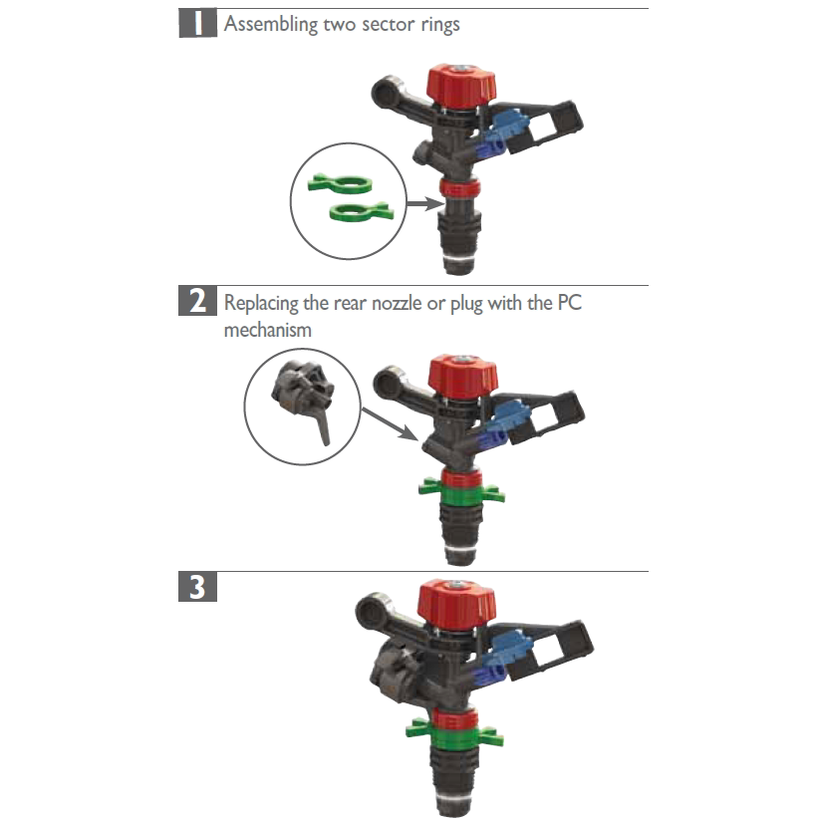 1 Assembling two sector rings

2 Replacing the rear nozzle or plug with the PC mechanism

3