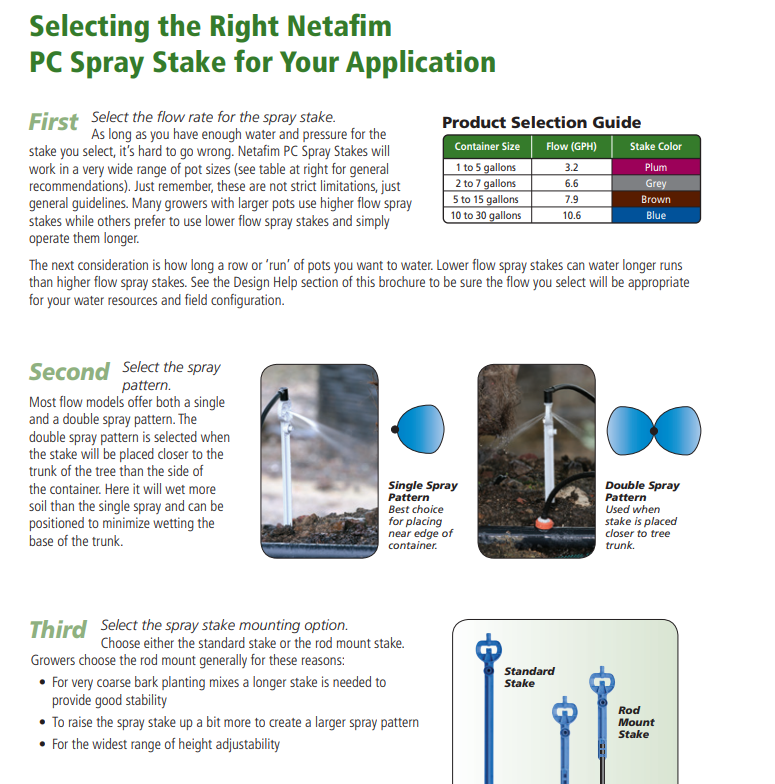 Selecting the Right Netafim PC Spray Stake for Your Application

First Select the flow rate for the spray stake.
As long as you have enough water and pressure for the stake you select, it's hard to go wrong. Netafim PC Spray Stakes will work in a very wide range of pot sizes (see table at right for general recommendations). Just remember, these are not strict limitations, just general guidelines. Many growers with larger pots use higher flow spray stakes while others prefer to use lower flow spray stakes and simply operate them longer.

Product Selection Guide

| Container Size | Flow (GPH) | Stake Color |
|---|---|---|
| 1 to 5 gallons | 3.2 | Plum |
| 2 to 7 gallons | 6.6 | Grey |
| 5 to 15 gallons | 7.9 | Brown |
| 10 to 30 gallons | 10.6 | Blue |

The next consideration is how long a row or 'run' of pots you want to water. Lower flow spray stakes can water longer runs than higher flow spray stakes. See the Design Help section of this brochure to be sure the flow you select will be appropriate for your water resources and field configuration.

Second Select the spray pattern.
Most flow models offer both a single and a double spray pattern. The double spray pattern is selected when the stake will be placed closer to the trunk of the tree than the side of the container. Here it will wet more soil than the single spray and can be positioned to minimize wetting the base of the trunk.

Single Spray Pattern
Best choice for placing near edge of container.

Double Spray Pattern
Used when stake is placed closer to tree trunk.

Third Select the spray stake mounting option.
Choose either the standard stake or the rod mount stake. Growers choose the rod mount generally for these reasons:
• For very coarse bark planting mixes a longer stake is needed to provide good stability
• To raise the spray stake up a bit more to create a larger spray pattern
• For the widest range of height adjustability

Standard Stake

Rod Mount Stake